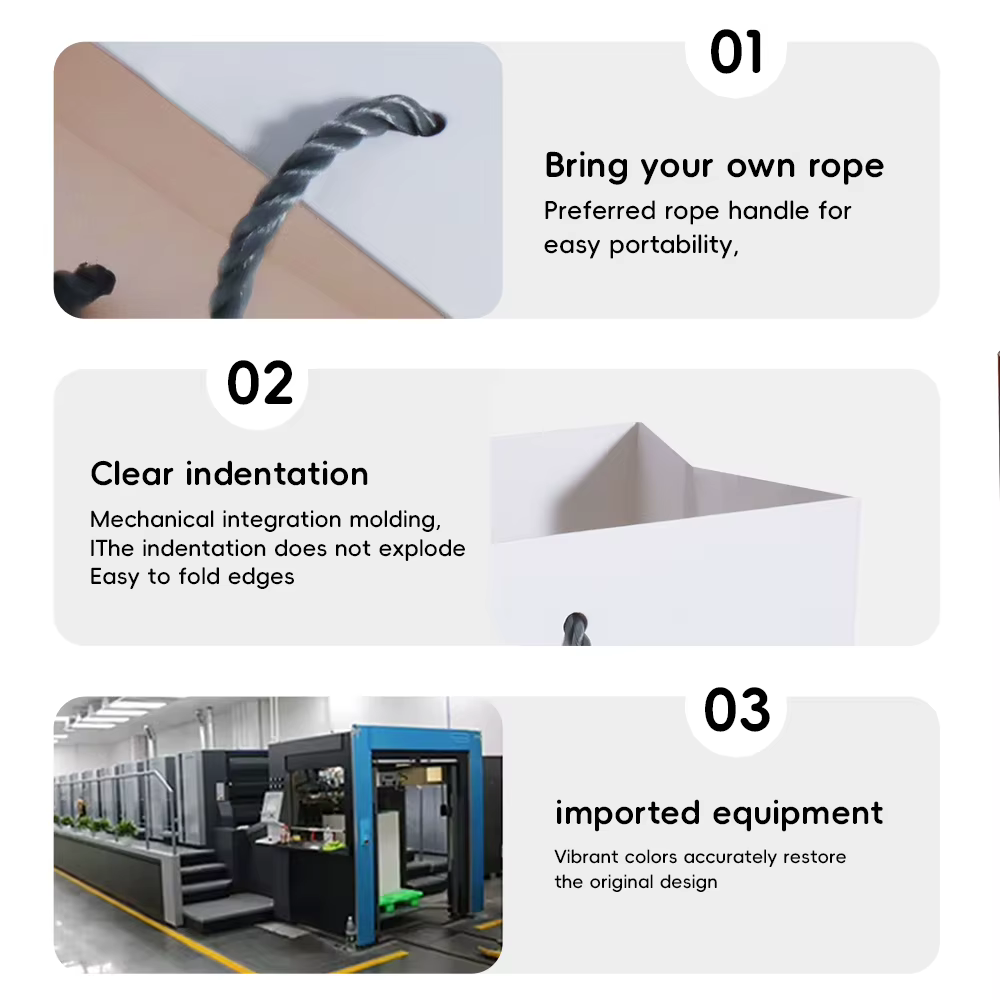 01

Bring your own rope

Preferred rope handle for easy portability,

02

Clear indentation

Mechanical integration molding,
IThe indentation does not explode
Easy to fold edges

03

imported equipment

Vibrant colors accurately restore the original design